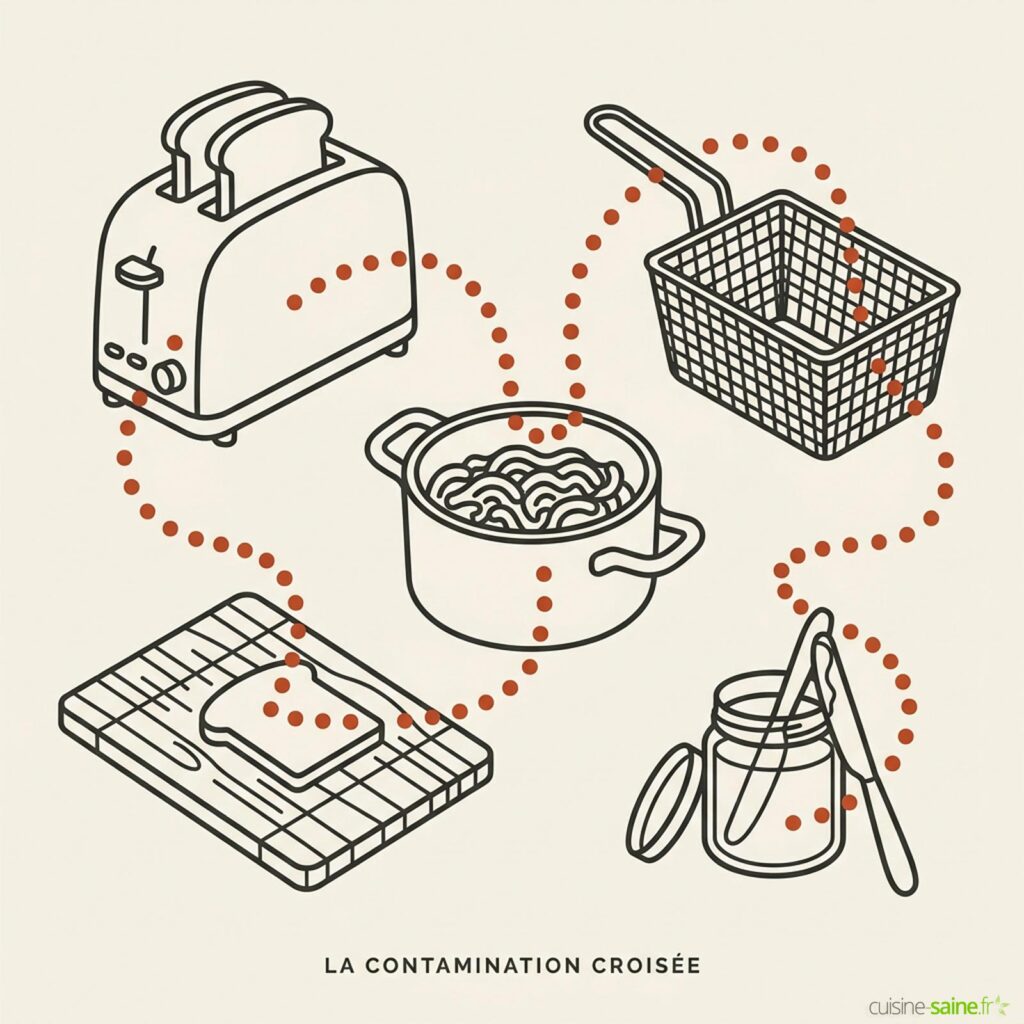 LA CONTAMINATION CROISÉE

cuisine-saine.fr