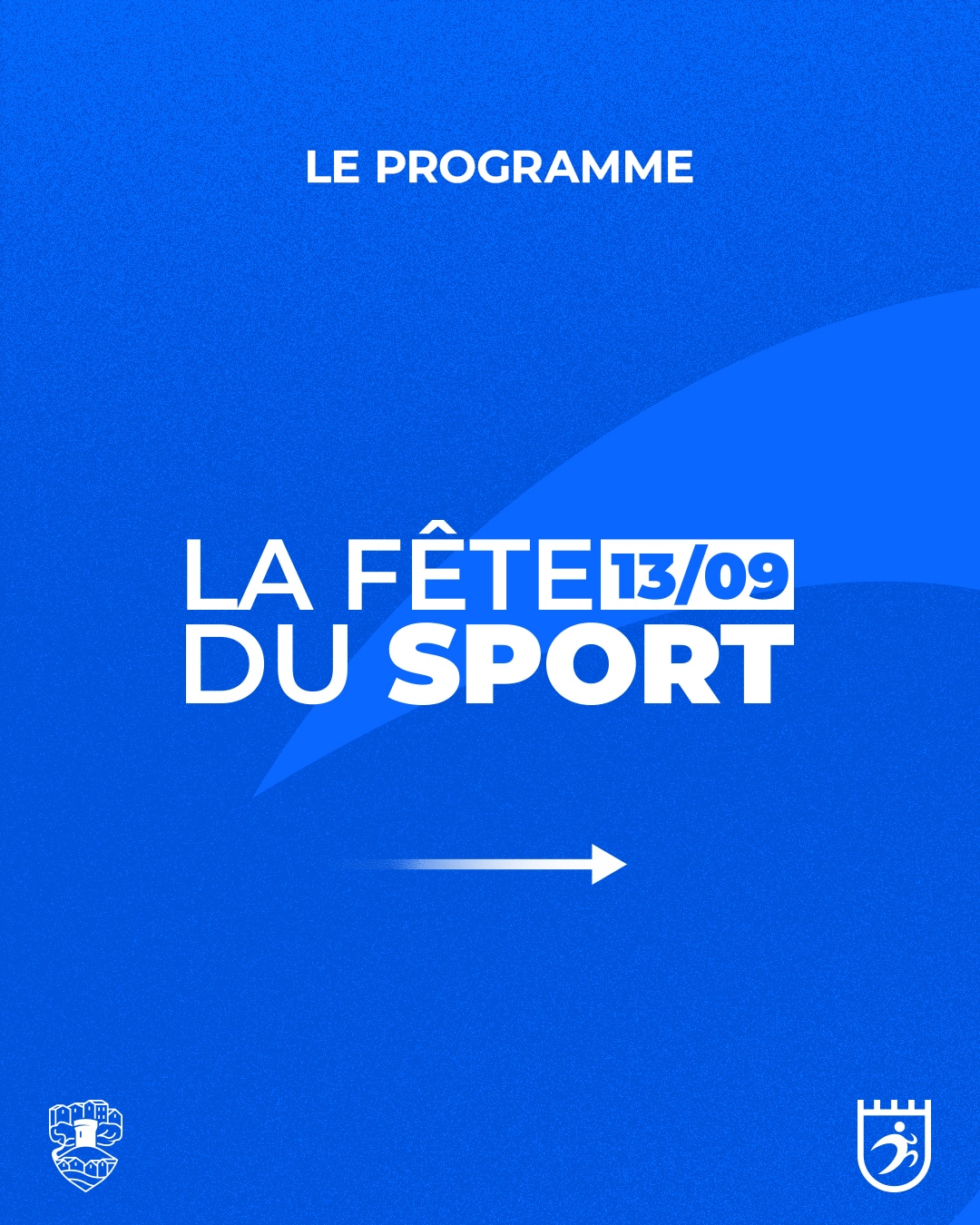 LE PROGRAMME

LA FÊTE 13/09
DU SPORT