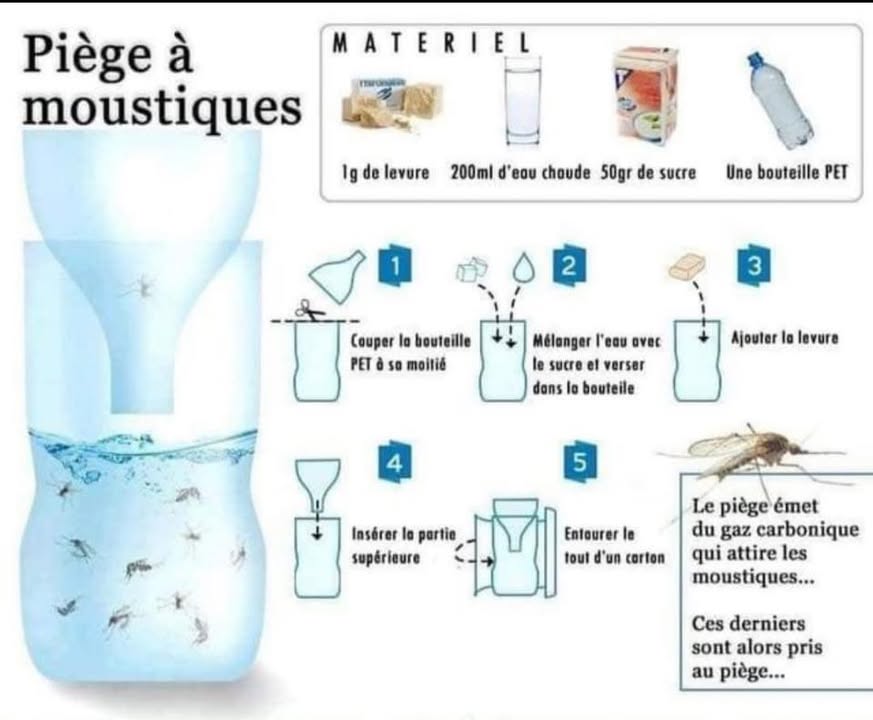 Piège à moustiques

MATERIEL

1g de levure
200ml d'eau chaude
50gr de sucre
Une bouteille PET

1
Couper la bouteille PET à sa moitié

2
Mélanger l'eau avec le sucre et verser dans la bouteile

3
Ajouter la levure

4
Insérer la partie supérieure

5
Entourer le tout d'un carton

Le piège émet du gaz carbonique qui attire les moustiques...

Ces derniers sont alors pris au piège...